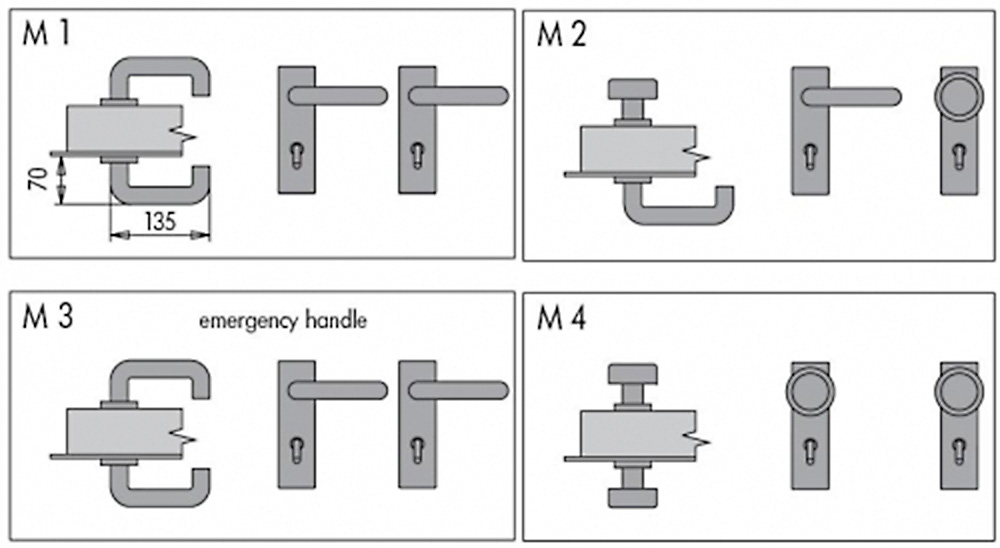 M 1

70

135

M 2

M 3

emergency handle

M 4