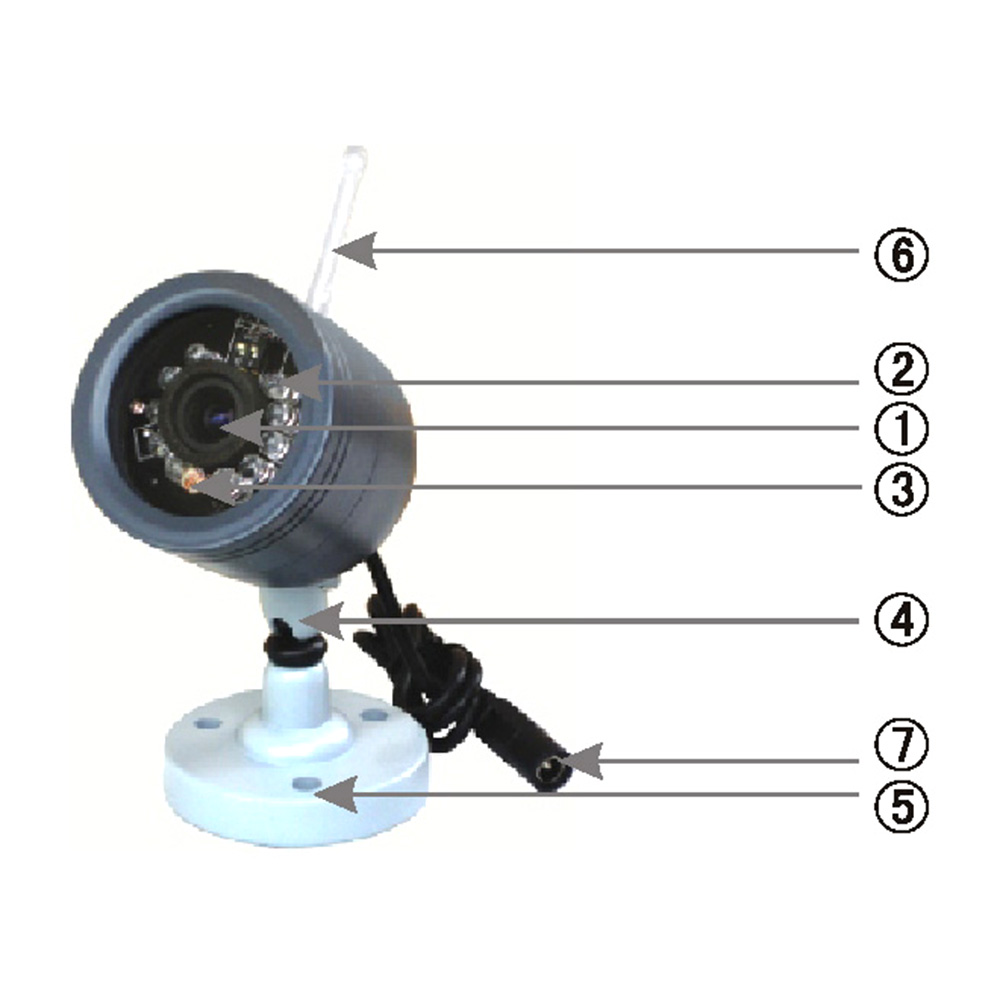 ⑥
②
①
③
④
⑦
⑤