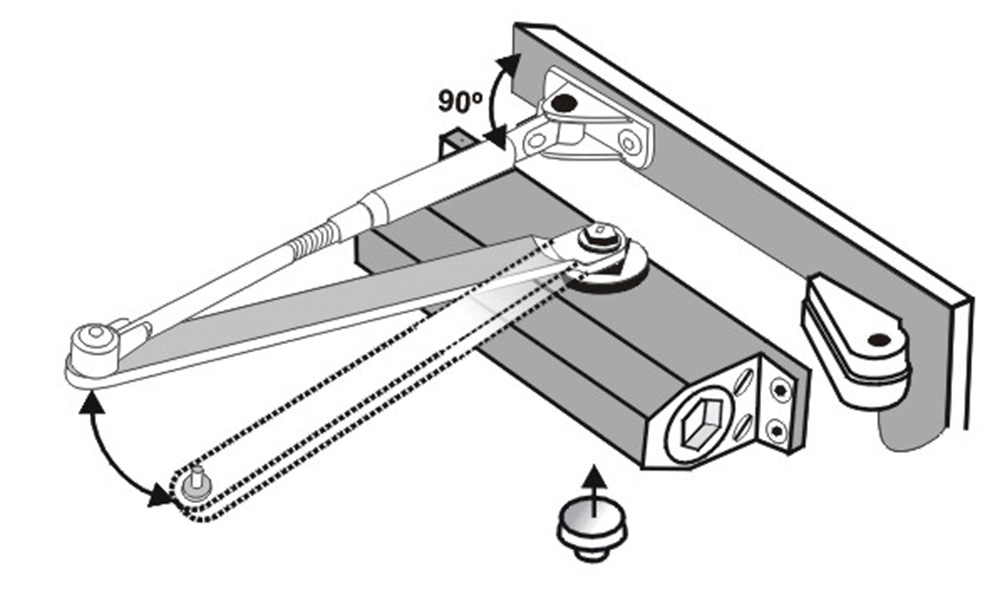 90º