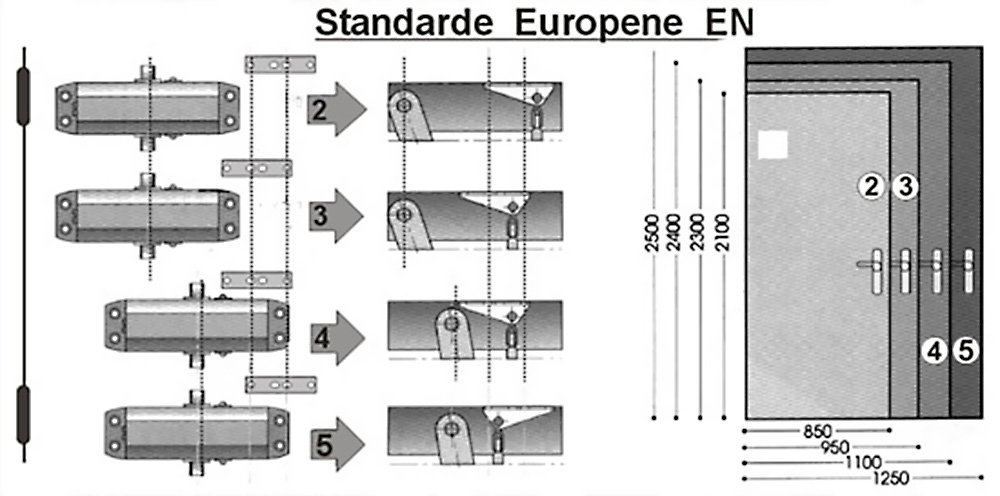 Standarde Europene EN

2
3
4
5

2500
2400
2300
2100

2 3
4 5

850
950
1100
1250